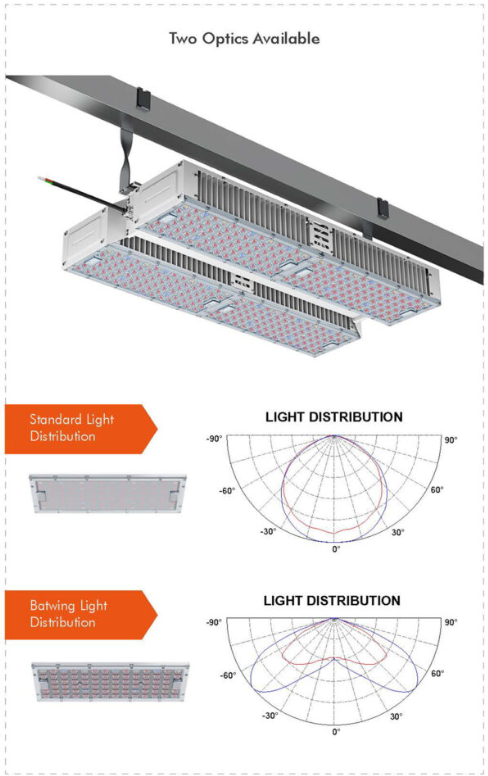 Two Optics Available

Standard Light Distribution

LIGHT DISTRIBUTION

-90°
90°
-60°
60°
-30°
30°
0°

Batwing Light Distribution

LIGHT DISTRIBUTION

-90°
90°
-60°
60°
-30°
30°
0°