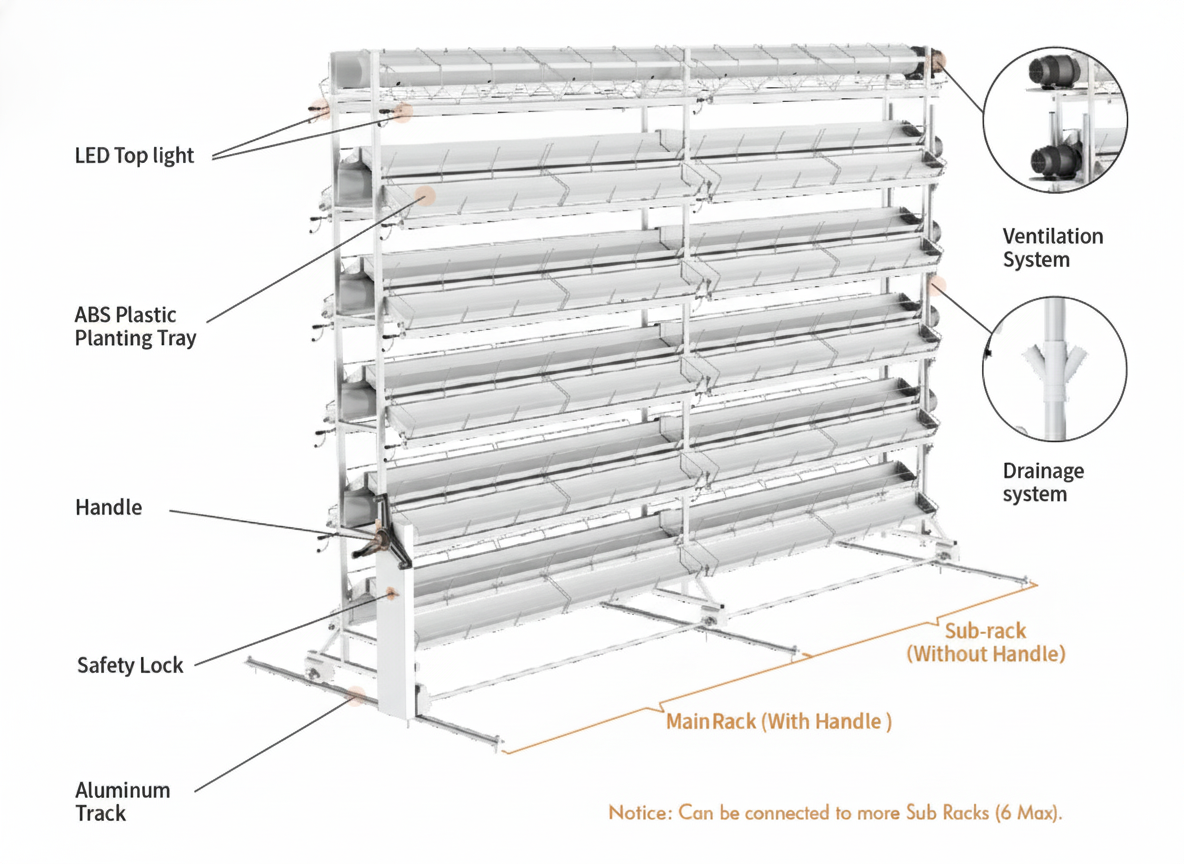 LED Top light

ABS Plastic Planting Tray

Handle

Safety Lock

Aluminum Track

Ventilation System

Drainage system

Sub-rack (Without Handle)

Main Rack (With Handle )

Notice: Can be connected to more Sub Racks (6 Max).